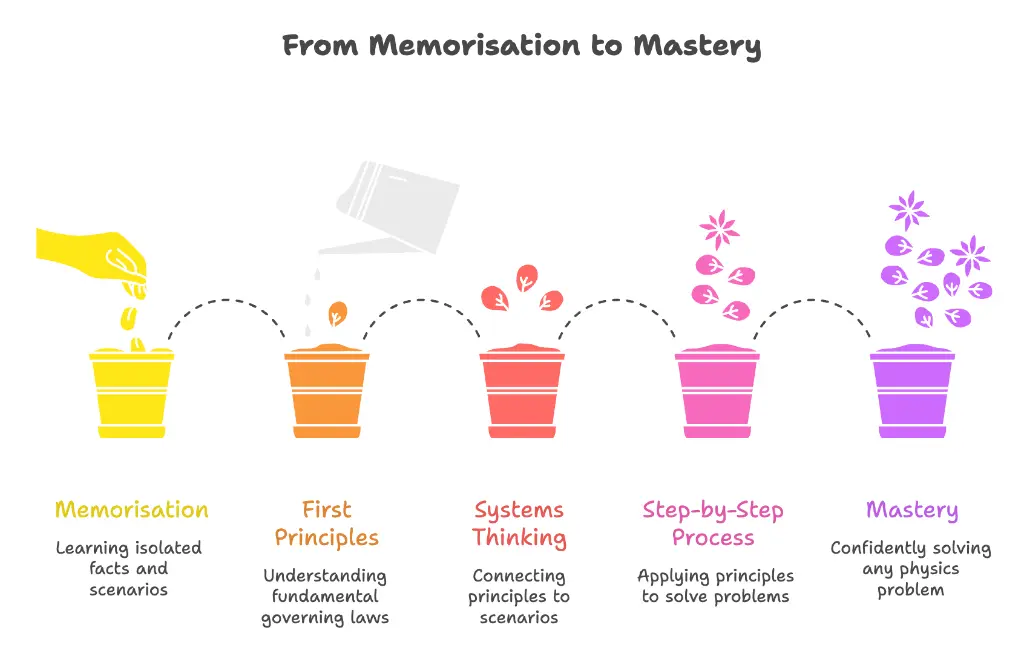 From Memorisation to Mastery

Memorisation
Learning isolated facts and scenarios

First Principles
Understanding fundamental governing laws

Systems Thinking
Connecting principles to scenarios

Step-by-Step Process
Applying principles to solve problems

Mastery
Confidently solving any physics problem